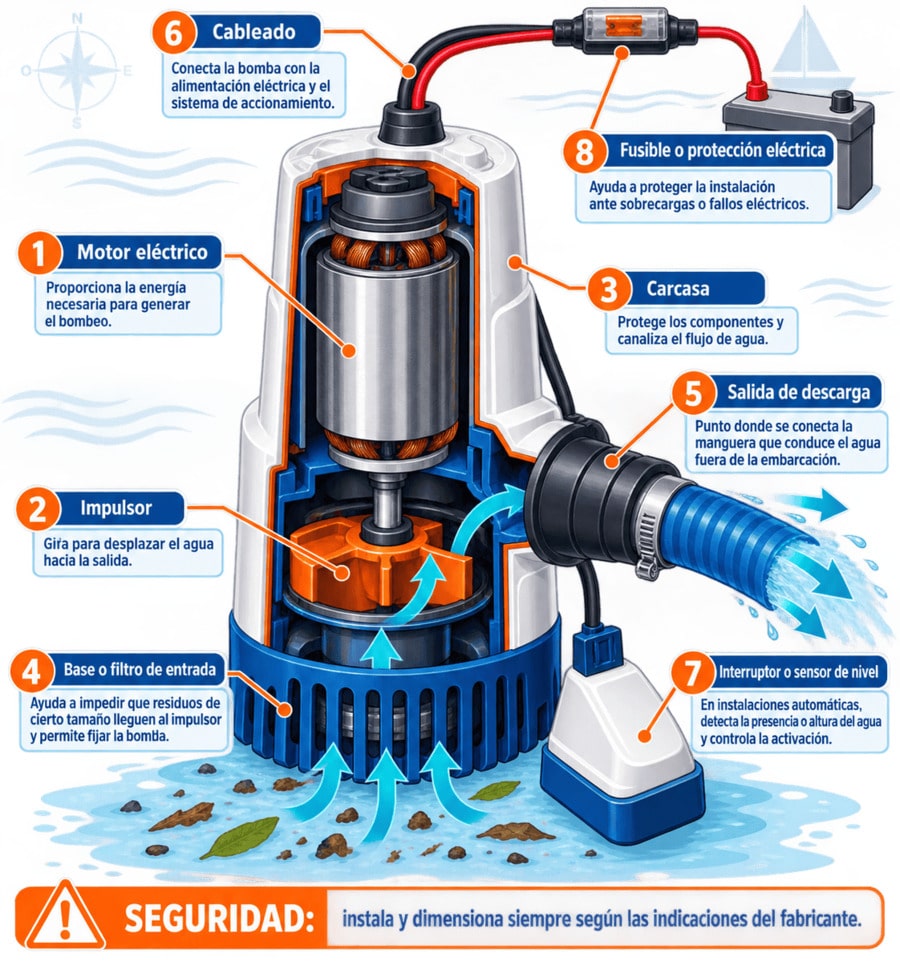 N
O
E
S

6 Cableado
Conecta la bomba con la alimentación eléctrica y el sistema de accionamiento.

8 Fusible o protección eléctrica
Ayuda a proteger la instalación ante sobrecargas o fallos eléctricos.

1 Motor eléctrico
Proporciona la energía necesaria para generar el bombeo.

3 Carcasa
Protege los componentes y canaliza el flujo de agua.

5 Salida de descarga
Punto donde se conecta la manguera que conduce el agua fuera de la embarcación.

2 Impulsor
Gira para desplazar el agua hacia la salida.

4 Base o filtro de entrada
Ayuda a impedir que residuos de cierto tamaño lleguen al impulsor y permite fijar la bomba.

7 Interruptor o sensor de nivel
En instalaciones automáticas, detecta la presencia o altura del agua y controla la activación.

SEGURIDAD: instala y dimensiona siempre según las indicaciones del fabricante.